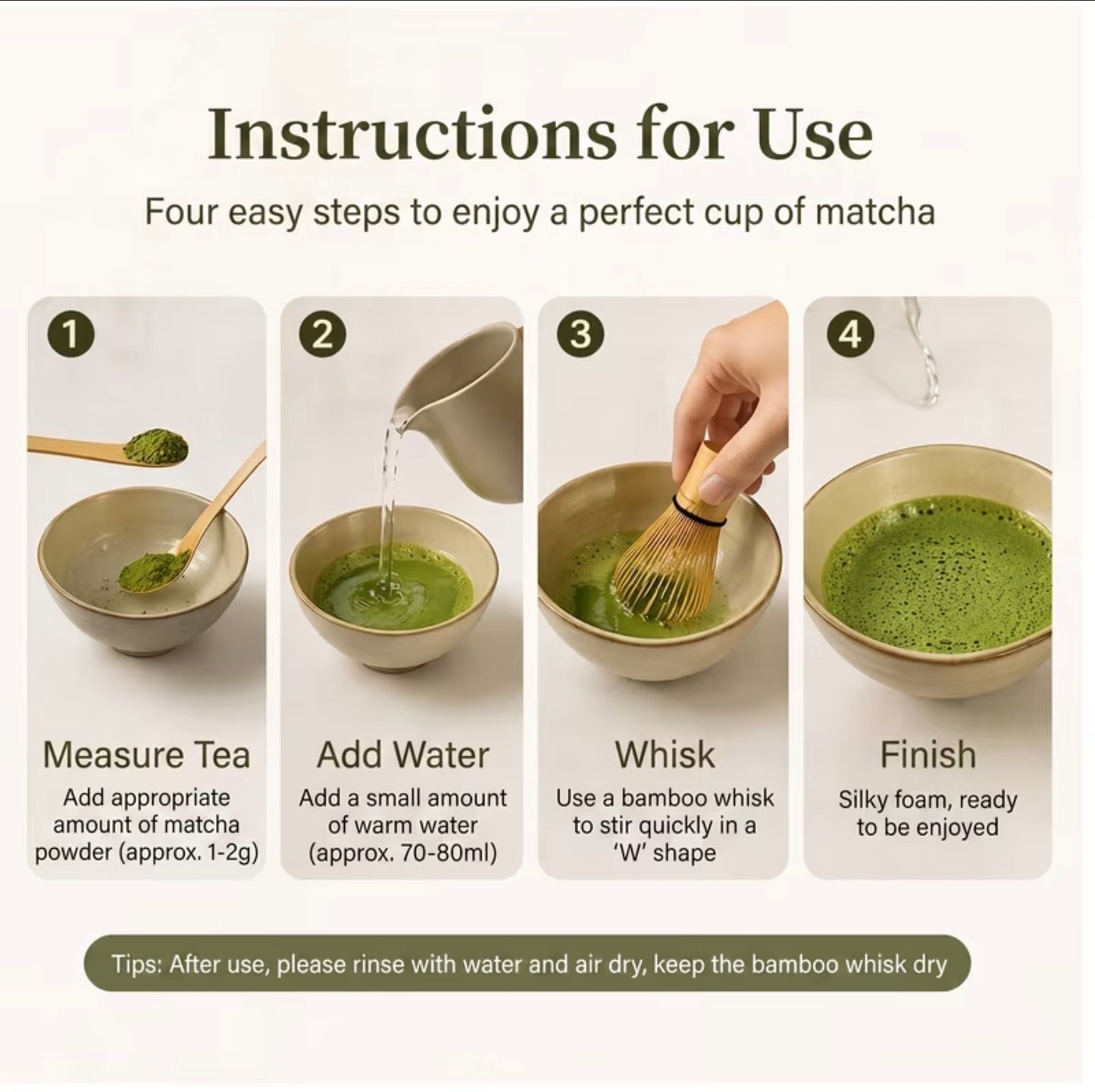 Instructions for Use

Four easy steps to enjoy a perfect cup of matcha

1

Measure Tea

Add appropriate amount of matcha powder (approx. 1-2g)

2

Add Water

Add a small amount of warm water (approx. 70-80ml)

3

Whisk

Use a bamboo whisk to stir quickly in a 'W' shape

4

Finish

Silky foam, ready to be enjoyed

Tips: After use, please rinse with water and air dry, keep the bamboo whisk dry